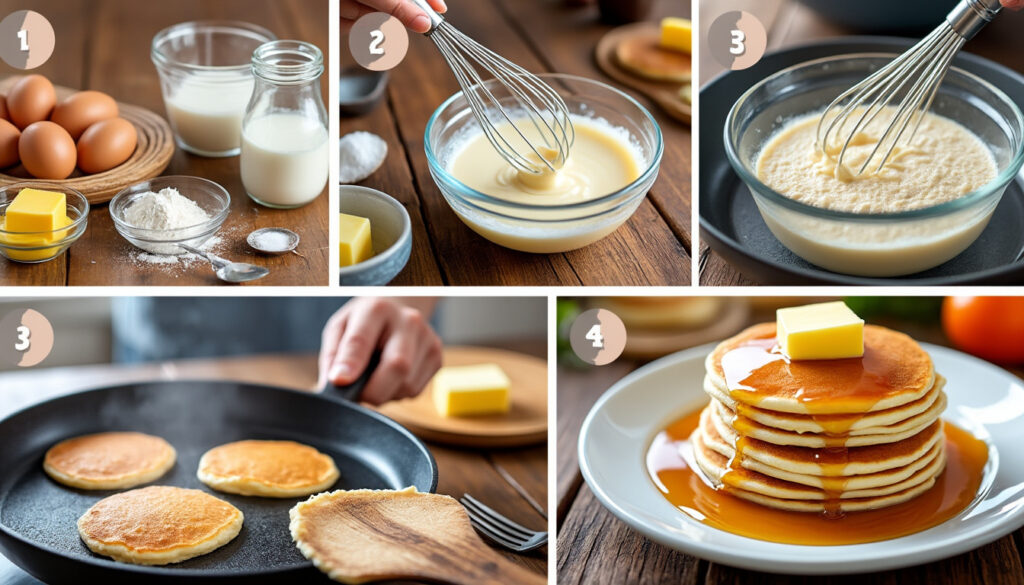 1

2

3

3

4